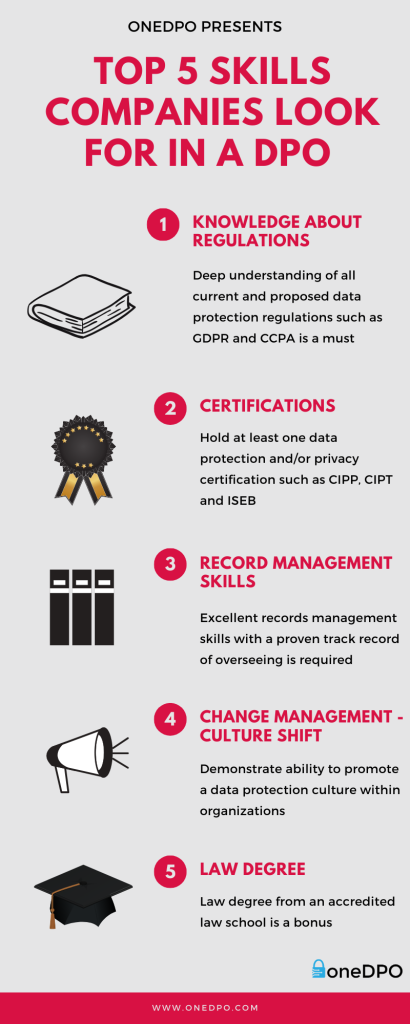 ONEDPO PRESENTS

TOP 5 SKILLS COMPANIES LOOK FOR IN A DPO

1 KNOWLEDGE ABOUT REGULATIONS

Deep understanding of all current and proposed data protection regulations such as GDPR and CCPA is a must

2 CERTIFICATIONS

Hold at least one data protection and/or privacy certification such as CIPP, CIPT and ISEB

3 RECORD MANAGEMENT SKILLS

Excellent records management skills with a proven track record of overseeing is required

4 CHANGE MANAGEMENT - CULTURE SHIFT

Demonstrate ability to promote a data protection culture within organizations

5 LAW DEGREE

Law degree from an accredited law school is a bonus

oneDPO

WWW.ONEDPO.COM